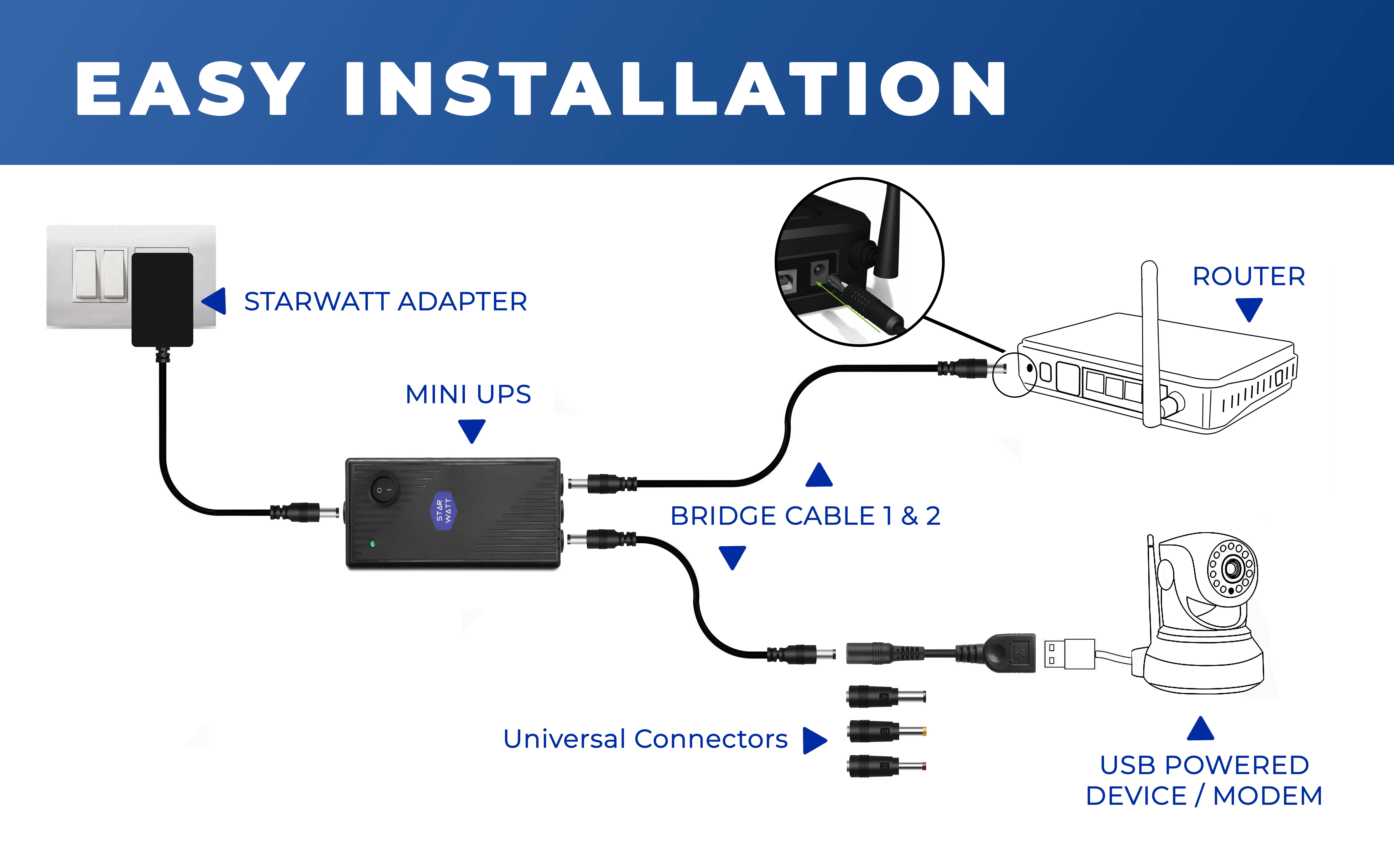 EASY INSTALLATION

STARWATT ADAPTER

ROUTER

MINI UPS

STAR WATT

BRIDGE CABLE 1 & 2

Universal Connectors

USB POWERED DEVICE / MODEM